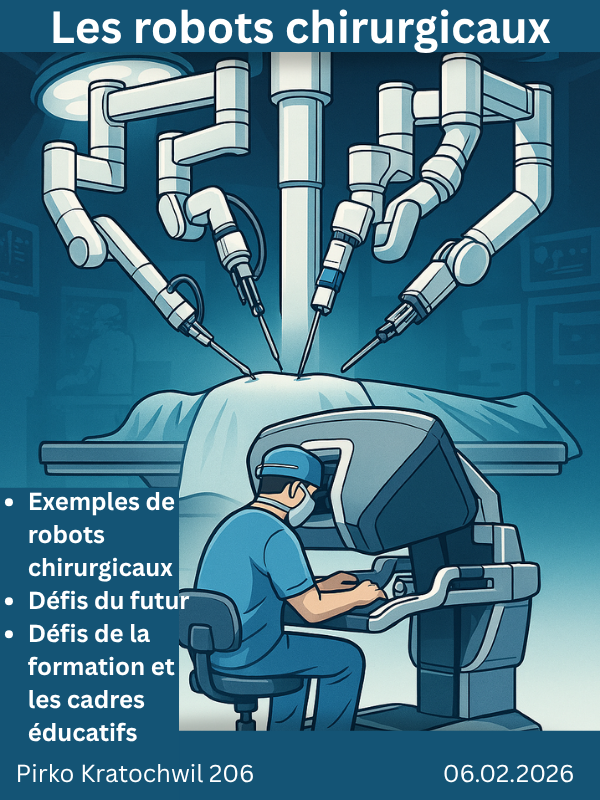 Les robots chirurgicaux

- Exemples de robots chirurgicaux
- Défis du futur
- Défis de la formation et les cadres éducatifs

Pirko Kratochwil 206

06.02.2026